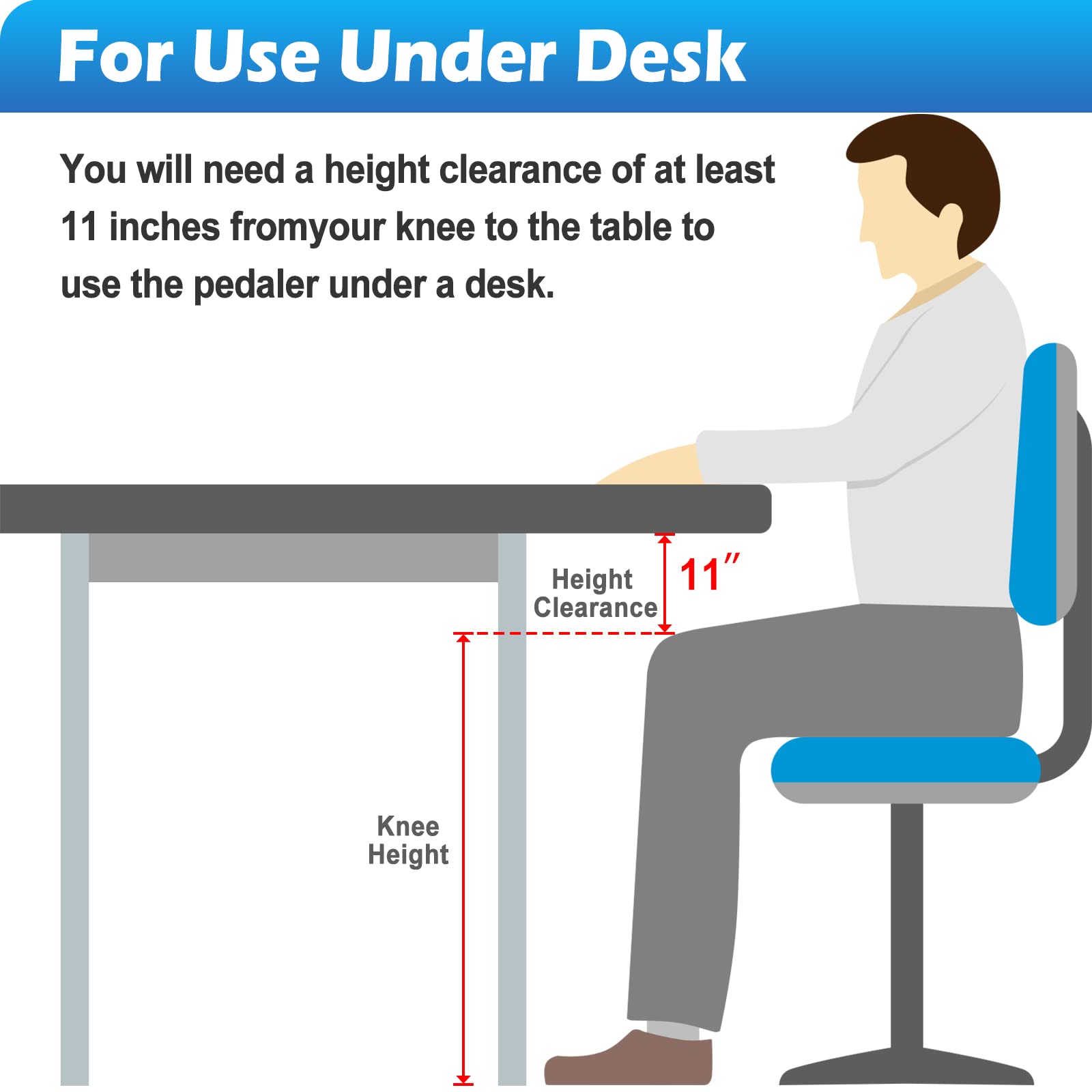 For Use Under Desk

You will need a height clearance of at least 11 inches fromyour knee to the table to use the pedaler under a desk.

Height Clearance

11″

Knee Height